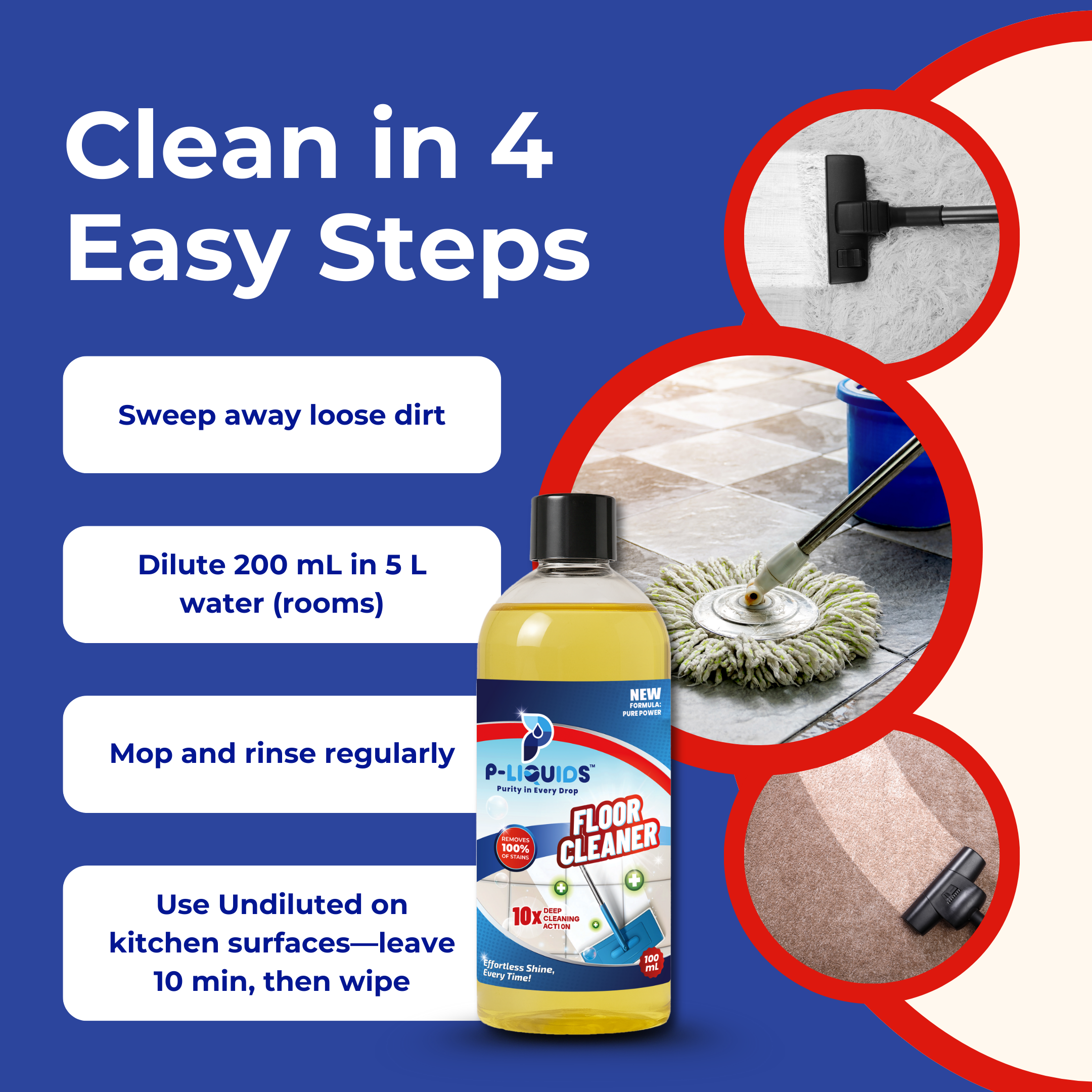 Clean in 4 Easy Steps

Sweep away loose dirt

Dilute 200 mL in 5 L water (rooms)

Mop and rinse regularly

Use Undiluted on kitchen surfaces—leave 10 min, then wipe

NEW
FORMULA:
PURE POWER

P-LIQUIDS™
Purity in Every Drop

FLOOR CLEANER

REMOVES 100% OF STAINS

10x DEEP CLEANING ACTION

Effortless Shine, Every Time!

100 mL