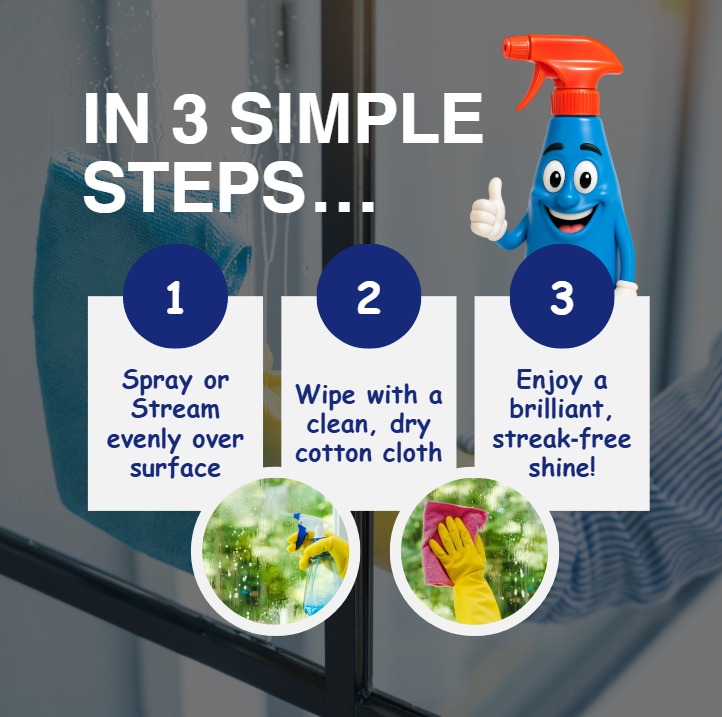 IN 3 SIMPLE STEPS...

1

Spray or Stream evenly over surface

2

Wipe with a clean, dry cotton cloth

3

Enjoy a brilliant, streak-free shine!